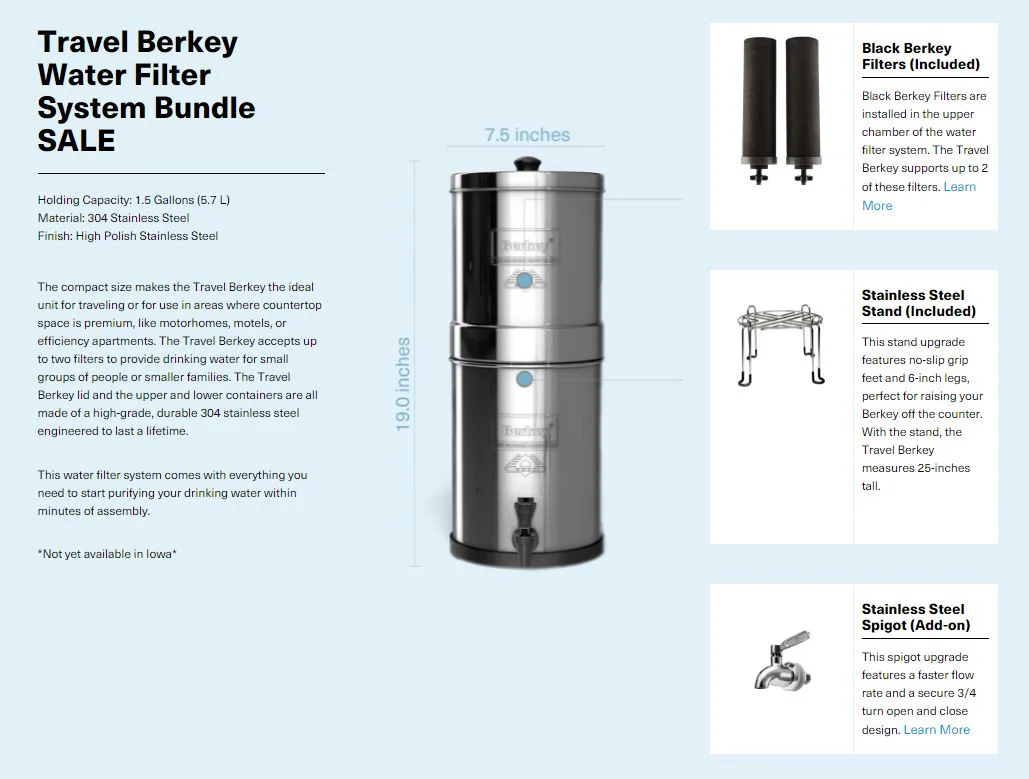 Travel Berkey Water Filter System Bundle SALE

Holding Capacity: 1.5 Gallons (5.7 L)
Material: 304 Stainless Steel
Finish: High Polish Stainless Steel

The compact size makes the Travel Berkey the ideal unit for traveling or for use in areas where countertop space is premium, like motorhomes, motels, or efficiency apartments. The Travel Berkey accepts up to two filters to provide drinking water for small groups of people or smaller families. The Travel Berkey lid and the upper and lower containers are all made of a high-grade, durable 304 stainless steel engineered to last a lifetime.

This water filter system comes with everything you need to start purifying your drinking water within minutes of assembly.

*Not yet available in Iowa*

7.5 inches

19.0 inches

Berkey

Berkey

Black Berkey Filters (Included)

Black Berkey Filters are installed in the upper chamber of the water filter system. The Travel Berkey supports up to 2 of these filters. Learn More

Stainless Steel Stand (Included)

This stand upgrade features no-slip grip feet and 6-inch legs, perfect for raising your Berkey off the counter. With the stand, the Travel Berkey measures 25-inches tall.

Stainless Steel Spigot (Add-on)

This spigot upgrade features a faster flow rate and a secure 3/4 turn open and close design. Learn More